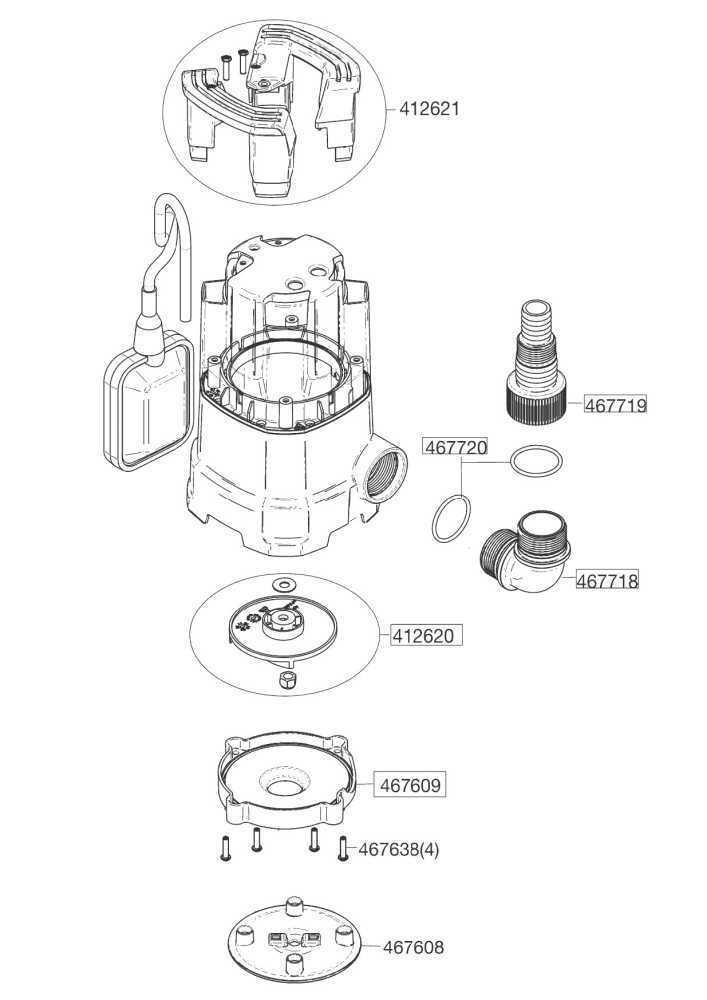 412621

467719

467720

467718

412620

467609

467638(4)

467608